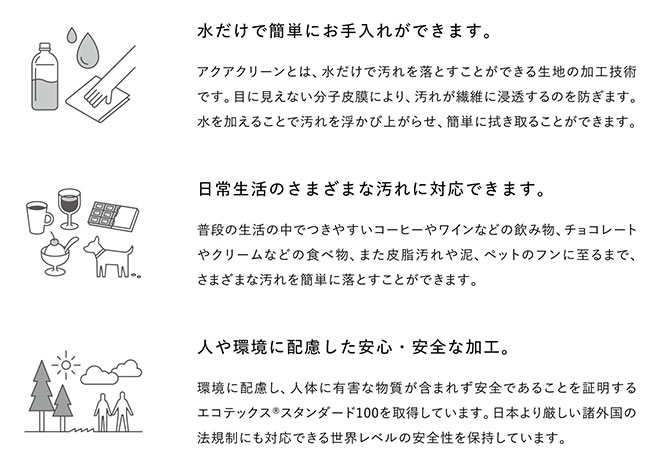 水だけで簡単にお手入れができます。

アクアクリーンとは、水だけで汚れを落とすことができる生地の加工技術です。目に見えない分子皮膜により、汚れが繊維に浸透するのを防ぎます。水を加えることで汚れを浮かび上がらせ、簡単に拭き取ることができます。

日常生活のさまざまな汚れに対応できます。

普段の生活の中でつきやすいコーヒーやワインなどの飲み物、チョコレートやクリームなどの食べ物、また皮脂汚れや泥、ペットのフンに至るまで、さまざまな汚れを簡単に落とすことができます。

人や環境に配慮した安心・安全な加工。

環境に配慮し、人体に有害な物質が含まれず安全であることを証明するエコテックス®スタンダード100を取得しています。日本より厳しい諸外国の法規制にも対応できる世界レベルの安全性を保持しています。